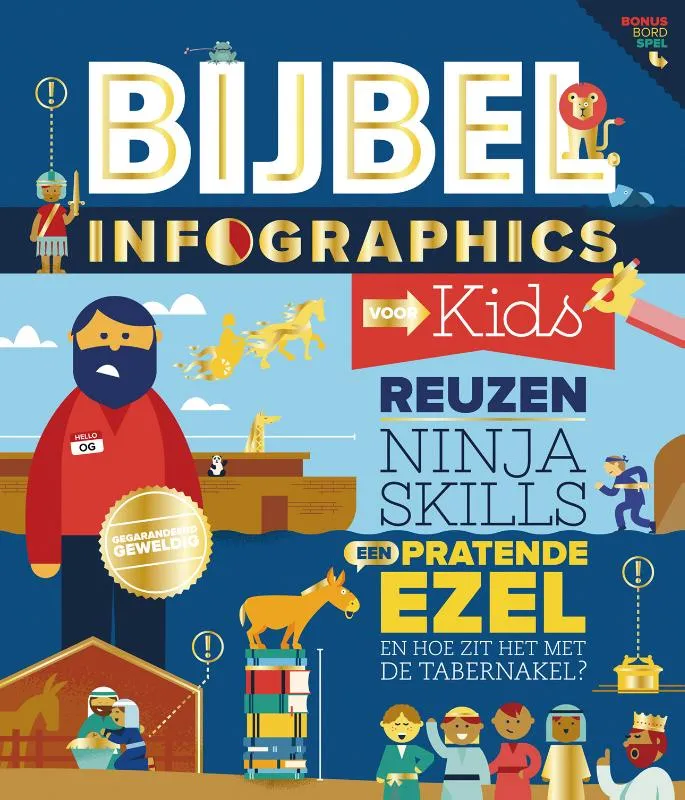 BONUS BORD SPEL

BIJBEL

INFOGRAPHICS

VOOR Kids

HELLO OG

GEGARANDEERD GEWELDIG

REUZEN

NINJA SKILLS

EEN PRATENDE EZEL

EN HOE ZIT HET MET DE TABERNAKEL?