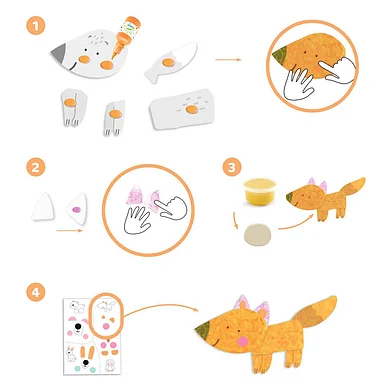 1

2

3

4